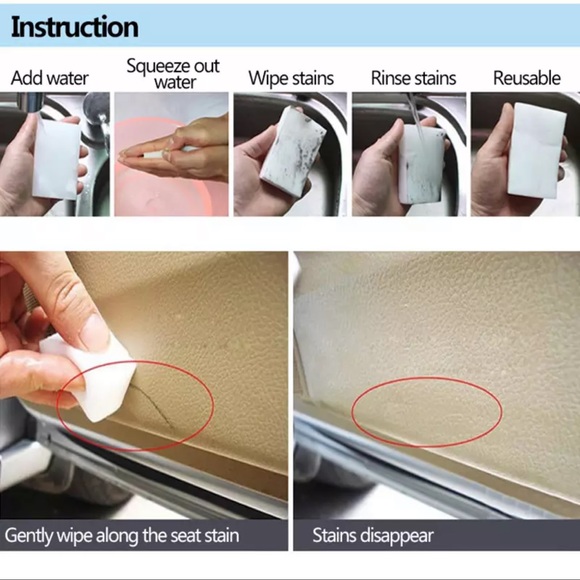 Instruction

Add water

Squeeze out water

Wipe stains

Rinse stains

Reusable

Gently wipe along the seat stain

Stains disappear